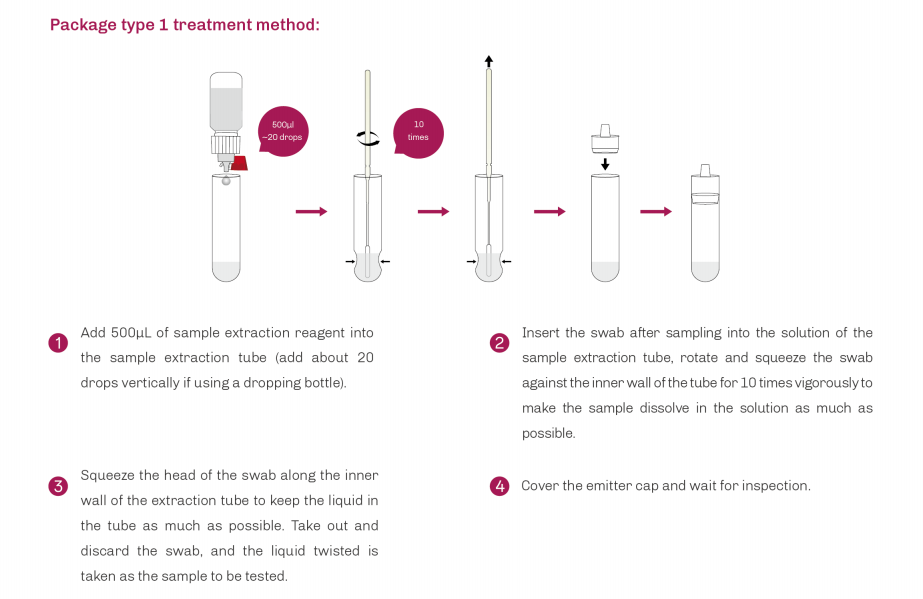 Package type 1 treatment method:

500μl ~20 drops

10 times

1 Add 500μL of sample extraction reagent into the sample extraction tube (add about 20 drops vertically if using a dropping bottle).

2 Insert the swab after sampling into the solution of the sample extraction tube, rotate and squeeze the swab against the inner wall of the tube for 10 times vigorously to make the sample dissolve in the solution as much as possible.

3 Squeeze the head of the swab along the inner wall of the extraction tube to keep the liquid in the tube as much as possible. Take out and discard the swab, and the liquid twisted is taken as the sample to be tested.

4 Cover the emitter cap and wait for inspection.