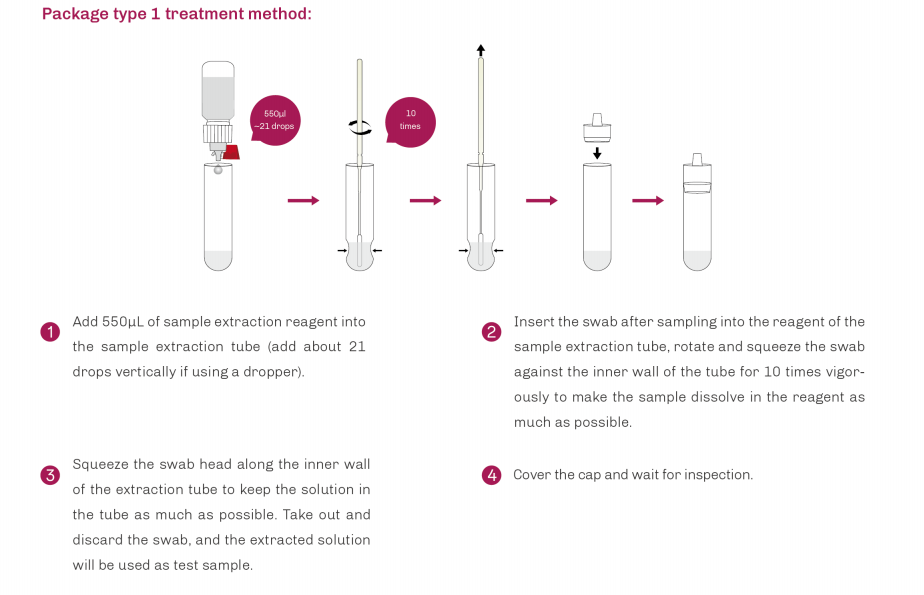 Package type 1 treatment method:

550μl ~21 drops

10 times

1 Add 550μL of sample extraction reagent into the sample extraction tube (add about 21 drops vertically if using a dropper).

2 Insert the swab after sampling into the reagent of the sample extraction tube, rotate and squeeze the swab against the inner wall of the tube for 10 times vigorously to make the sample dissolve in the reagent as much as possible.

3 Squeeze the swab head along the inner wall of the extraction tube to keep the solution in the tube as much as possible. Take out and discard the swab, and the extracted solution will be used as test sample.

4 Cover the cap and wait for inspection.